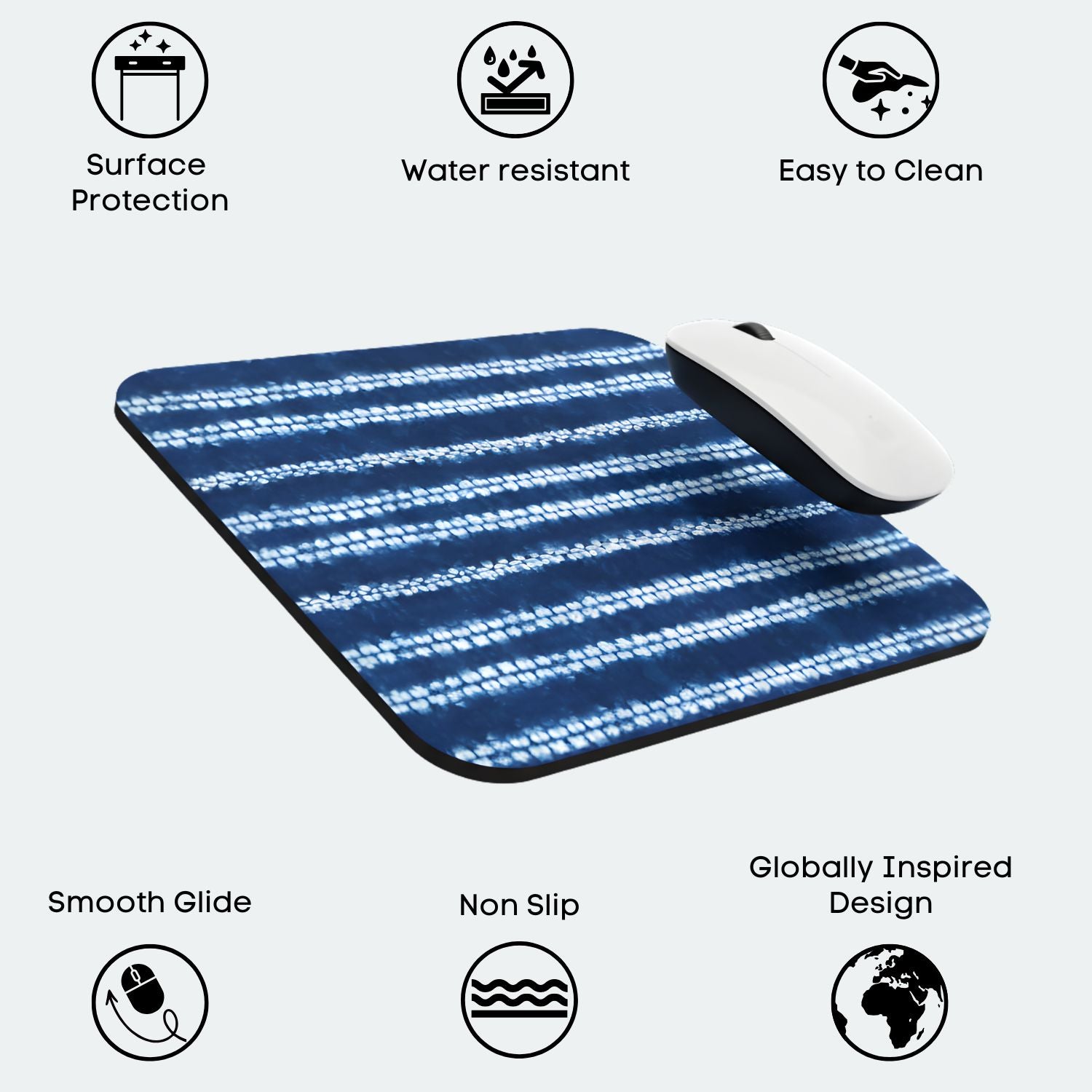 Surface Protection

Water resistant

Easy to Clean

Smooth Glide

Non Slip

Globally Inspired Design