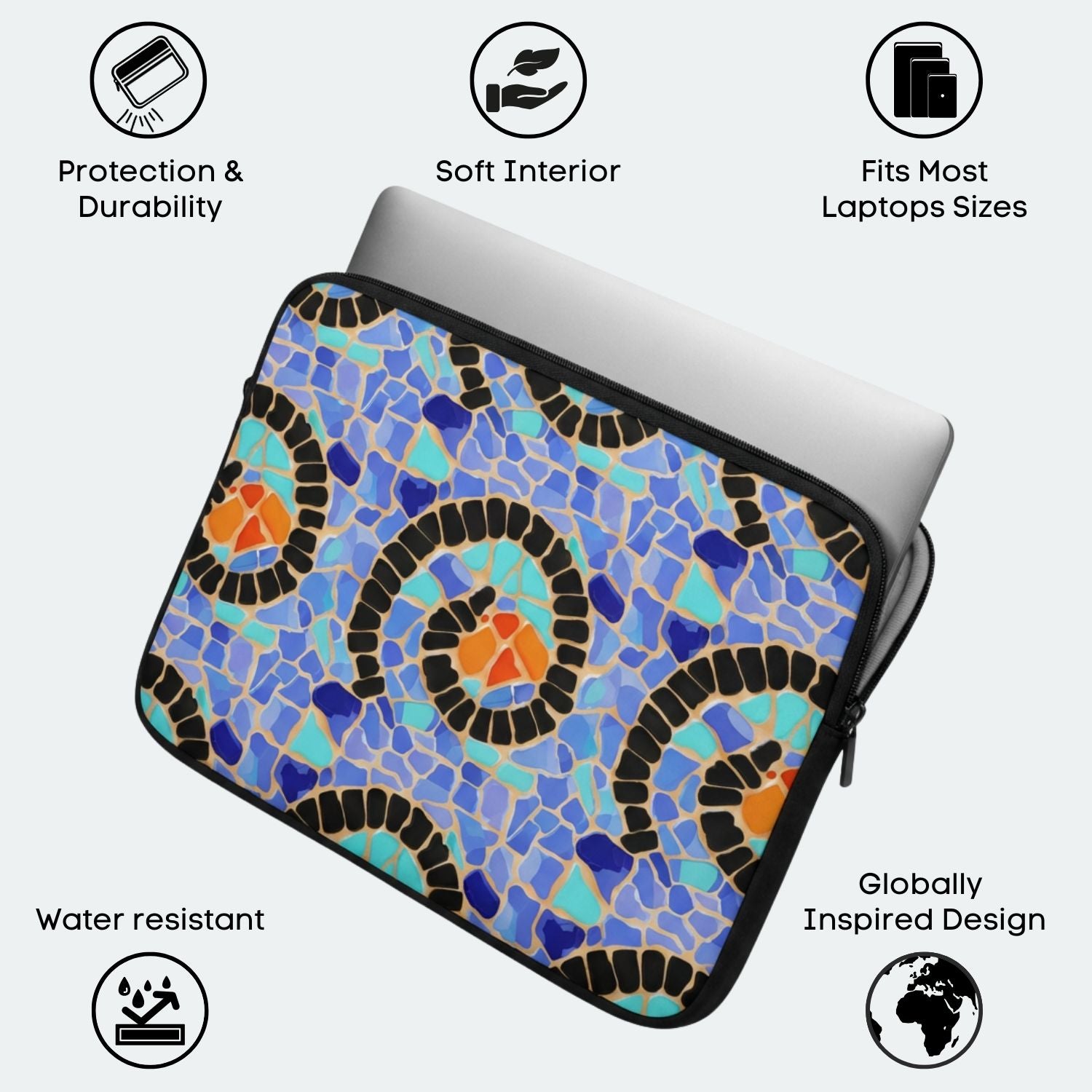 Protection & Durability

Soft Interior

Fits Most Laptops Sizes

Water resistant

Globally Inspired Design