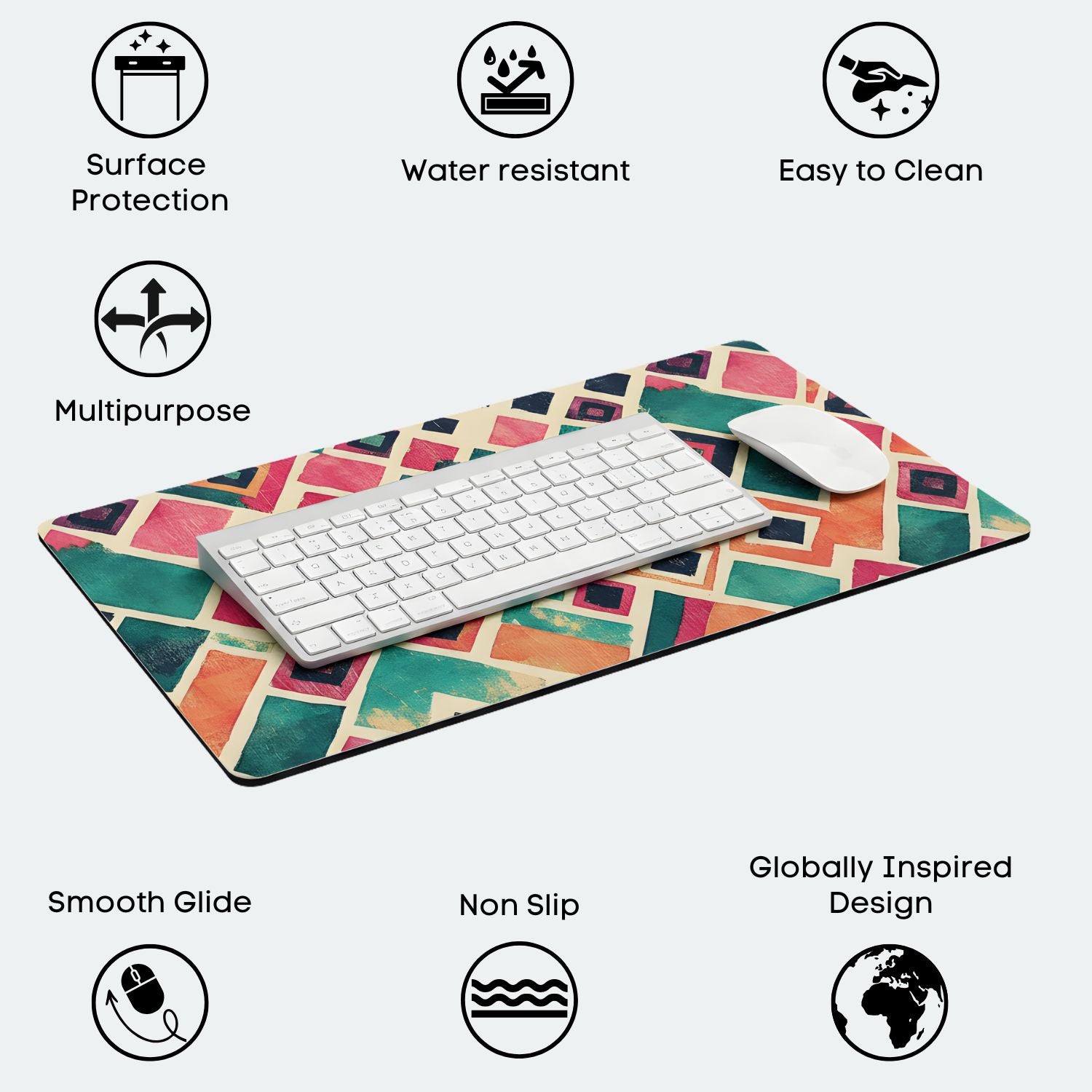 Surface Protection

Water resistant

Easy to Clean

Multipurpose

Smooth Glide

Non Slip

Globally Inspired Design