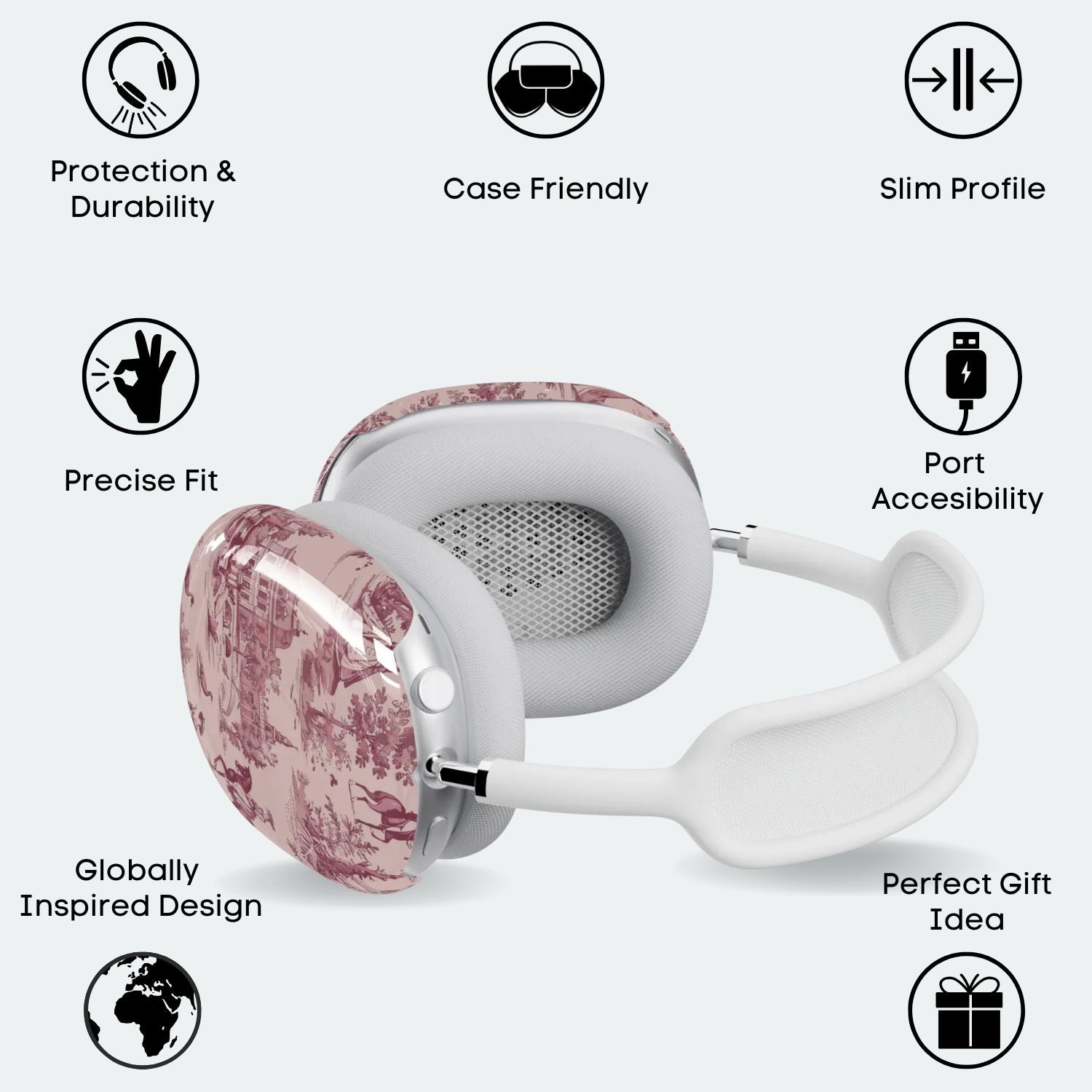 Protection & Durability

Case Friendly

Slim Profile

Precise Fit

Port Accesibility

Globally Inspired Design

Perfect Gift Idea