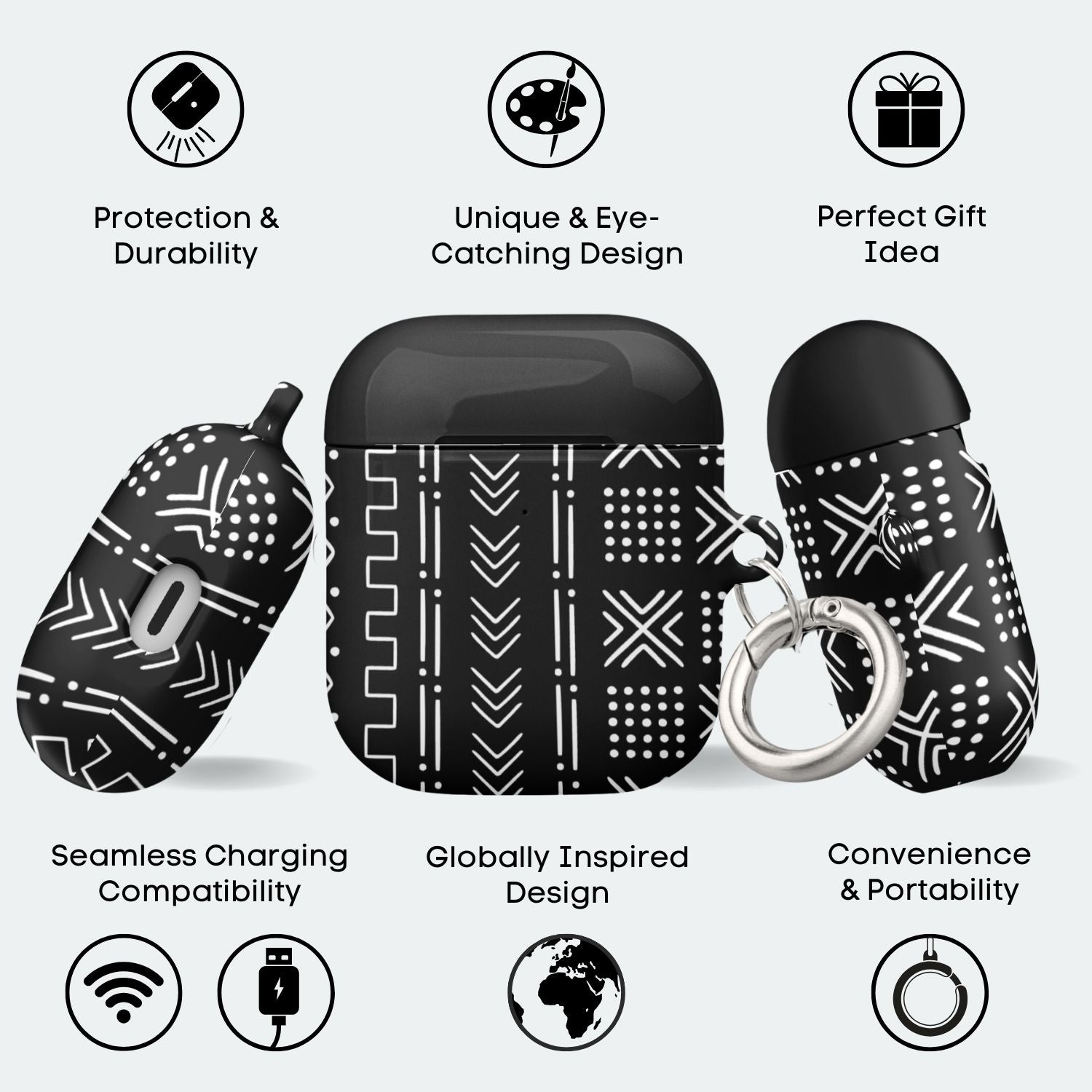 Protection & Durability

Unique & Eye-Catching Design

Perfect Gift Idea

Seamless Charging Compatibility

Globally Inspired Design

Convenience & Portability